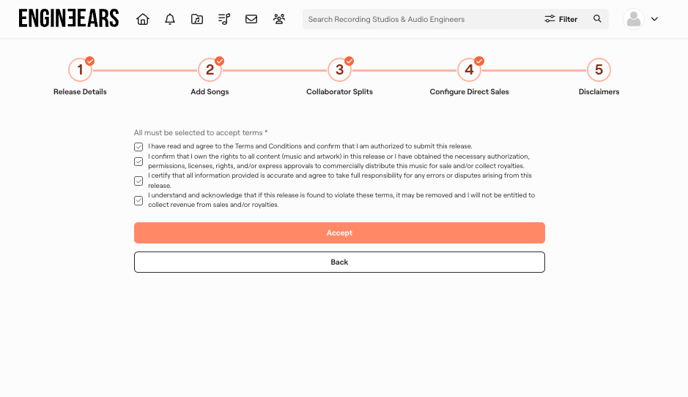 ENGINEEARS

Search Recording Studios & Audio Engineers

Filter

1
Release Details

2
Add Songs

3
Collaborator Splits

4
Configure Direct Sales

5
Disclaimers

All must be selected to accept terms *

I have read and agree to the Terms and Conditions and confirm that I am authorized to submit this release.

I confirm that I own the rights to all content (music and artwork) in this release or I have obtained the necessary authorization, permissions, licenses, rights, and/or express approvals to commercially distribute this music for sale and/or collect royalties.

I certify that all information provided is accurate and agree to take full responsibility for any errors or disputes arising from this release.

I understand and acknowledge that if this release is found to violate these terms, it may be removed and I will not be entitled to collect revenue from sales and/or royalties.

Accept

Back